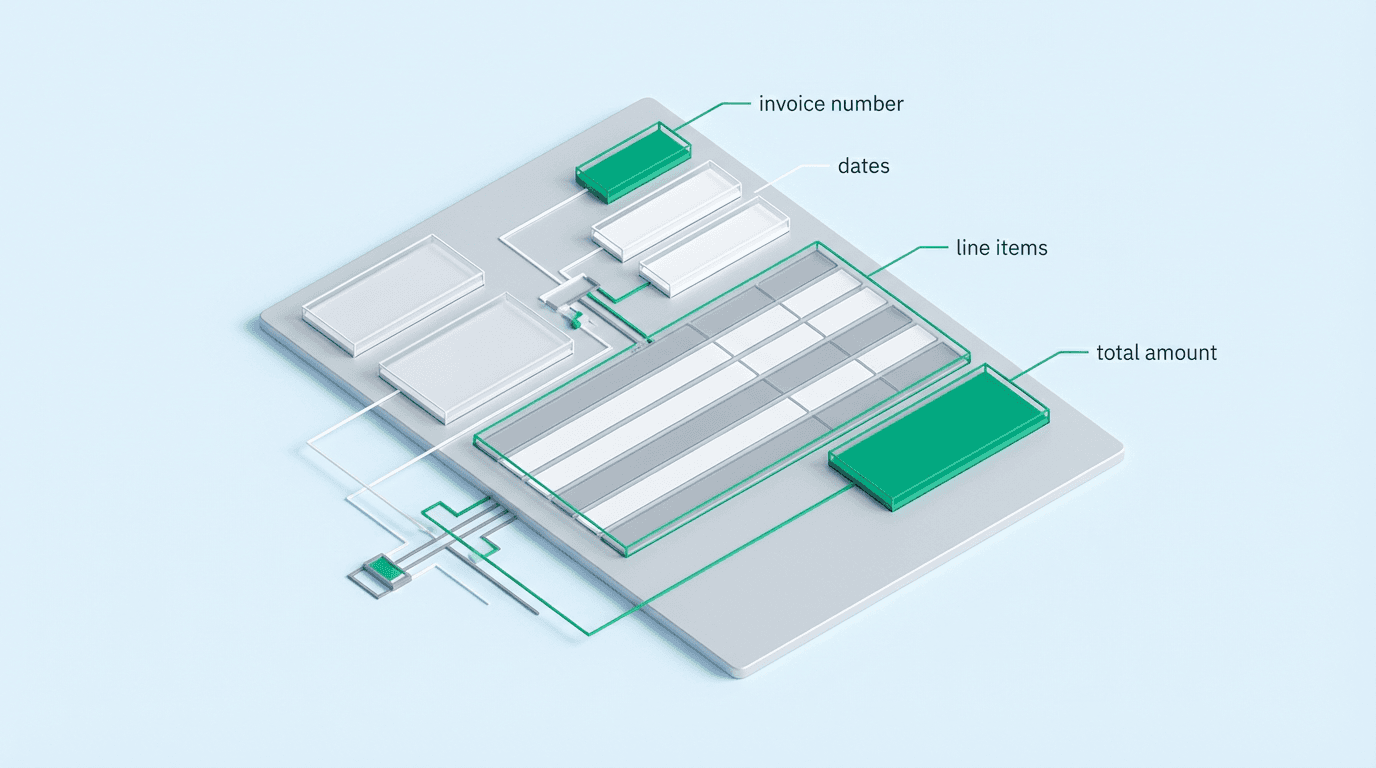 invoice number

dates

line items

total amount